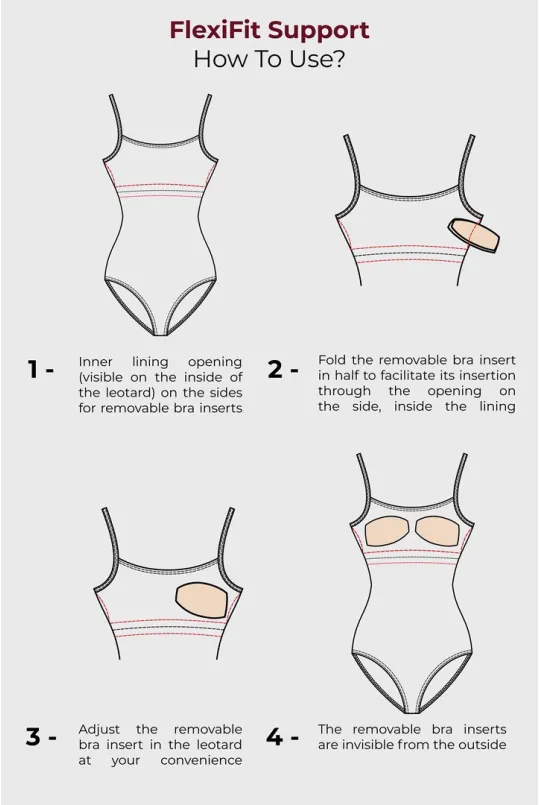 FlexiFit Support
How To Use?

1 - Inner lining opening (visible on the inside of the leotard) on the sides for removable bra inserts

2 - Fold the removable bra insert in half to facilitate its insertion through the opening on the side, inside the lining

3 - Adjust the removable bra insert in the leotard at your convenience

4 - The removable bra inserts are invisible from the outside