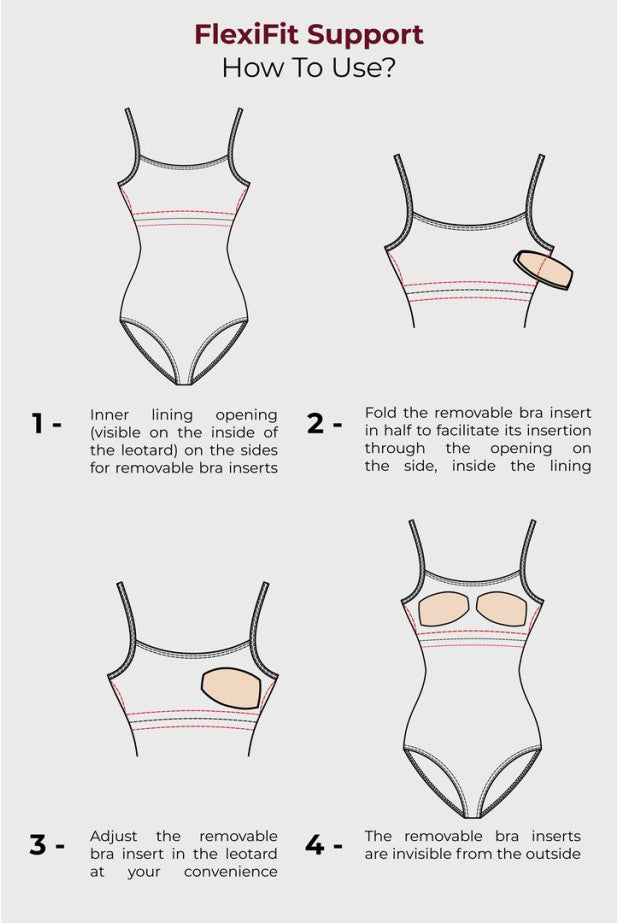 FlexiFit Support
How To Use?

1 - Inner lining opening (visible on the inside of the leotard) on the sides for removable bra inserts

2 - Fold the removable bra insert in half to facilitate its insertion through the opening on the side, inside the lining

3 - Adjust the removable bra insert in the leotard at your convenience

4 - The removable bra inserts are invisible from the outside